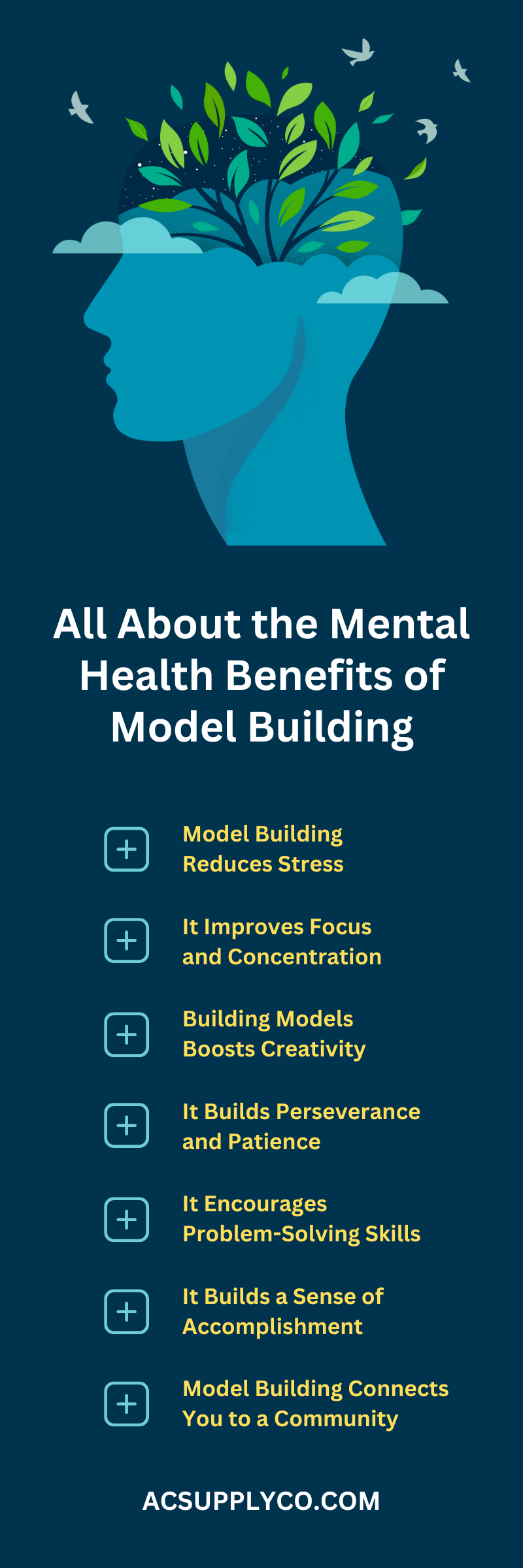 All About the Mental Health Benefits of Model Building

Model Building Reduces Stress

It Improves Focus and Concentration

Building Models Boosts Creativity

It Builds Perseverance and Patience

It Encourages Problem-Solving Skills

It Builds a Sense of Accomplishment

Model Building Connects You to a Community

ACSUPPLYCO.COM